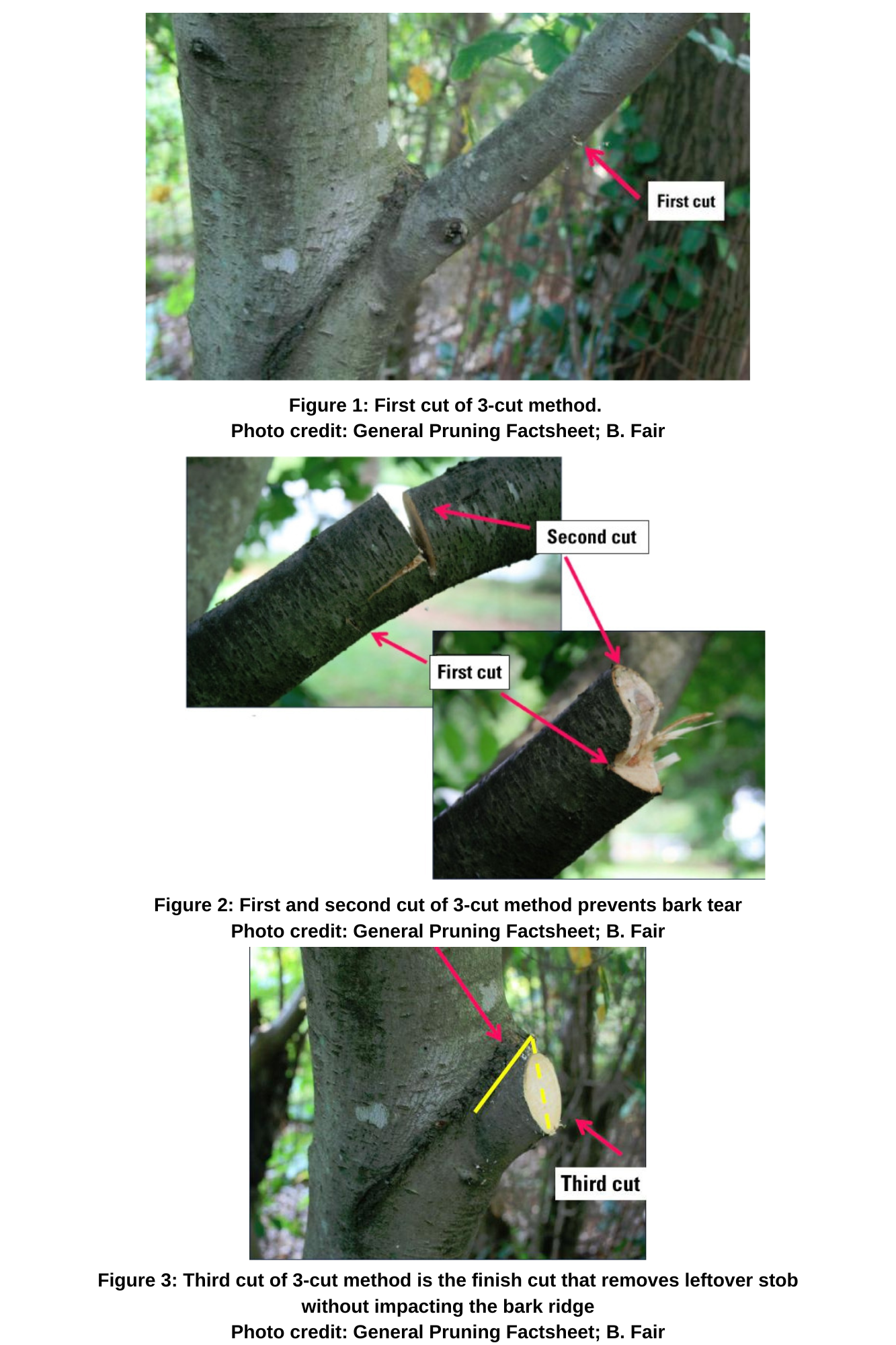 First cut

Figure 1: First cut of 3-cut method.
Photo credit: General Pruning Factsheet; B. Fair

Second cut

First cut

Figure 2: First and second cut of 3-cut method prevents bark tear
Photo credit: General Pruning Factsheet; B. Fair

Third cut

Figure 3: Third cut of 3-cut method is the finish cut that removes leftover stob without impacting the bark ridge
Photo credit: General Pruning Factsheet; B. Fair