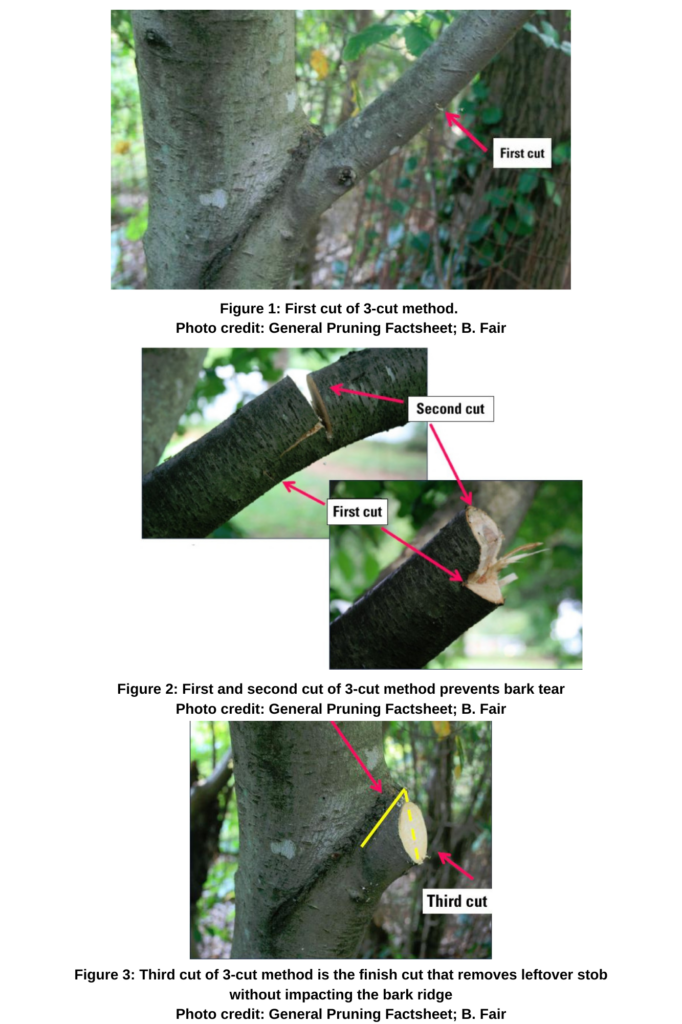 First cut

Figure 1: First cut of 3-cut method.
Photo credit: General Pruning Factsheet; B. Fair

Second cut

First cut

Figure 2: First and second cut of 3-cut method prevents bark tear
Photo credit: General Pruning Factsheet; B. Fair

Third cut

Figure 3: Third cut of 3-cut method is the finish cut that removes leftover stob without impacting the bark ridge
Photo credit: General Pruning Factsheet; B. Fair